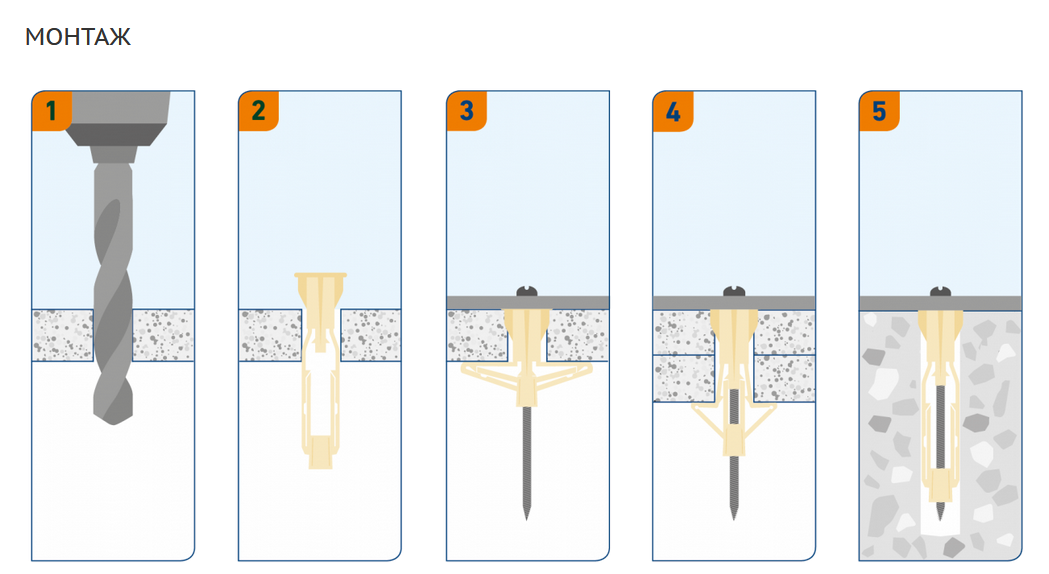 МОНТАЖ

1

2

3

4

5