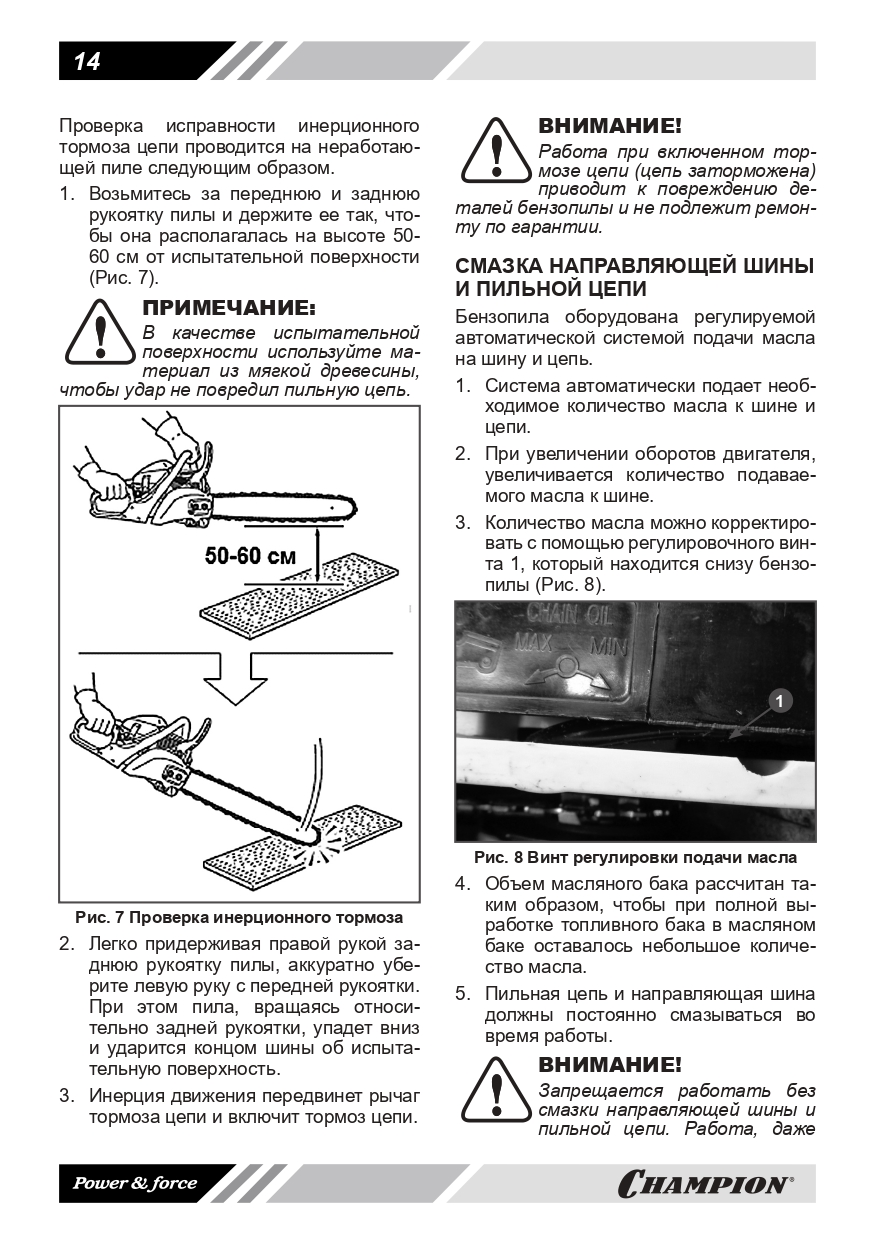 14

Проверка исправности инерционного тормоза цепи проводится на неработающей пиле следующим образом.

1. Возьмитесь за переднюю и заднюю рукоятку пилы и держите ее так, чтобы она располагалась на высоте 50-60 см от испытательной поверхности (Рис. 7).

ПРИМЕЧАНИЕ:
В качестве испытательной поверхности используйте материал из мягкой древесины, чтобы удар не повредил пильную цепь.

50-60 см

Рис. 7 Проверка инерционного тормоза

2. Легко придерживая правой рукой заднюю рукоятку пилы, аккуратно уберите левую руку с передней рукоятки. При этом пила, вращаясь относительно задней рукоятки, упадет вниз и ударится концом шины об испытательную поверхность.

3. Инерция движения передвинет рычаг тормоза цепи и включит тормоз цепи.

ВНИМАНИЕ!
Работа при включенном тормозе цепи (цепь заторможена) приводит к повреждению деталей бензопилы и не подлежит ремонту по гарантии.

СМАЗКА НАПРАВЛЯЮЩЕЙ ШИНЫ И ПИЛЬНОЙ ЦЕПИ

Бензопила оборудована регулируемой автоматической системой подачи масла на шину и цепь.

1. Система автоматически подает необходимое количество масла к шине и цепи.

2. При увеличении оборотов двигателя, увеличивается количество подаваемого масла к шине.

3. Количество масла можно корректировать с помощью регулировочного винта 1, который находится снизу бензопилы (Рис. 8).

CHAIN OIL
MAX MIN
1

Рис. 8 Винт регулировки подачи масла

4. Объем масляного бака рассчитан таким образом, чтобы при полной выработке топливного бака в масляном баке оставалось небольшое количество масла.

5. Пильная цепь и направляющая шина должны постоянно смазываться во время работы.

ВНИМАНИЕ!
Запрещается работать без смазки направляющей шины и пильной цепи. Работа, даже

Power & force
CHAMPION®