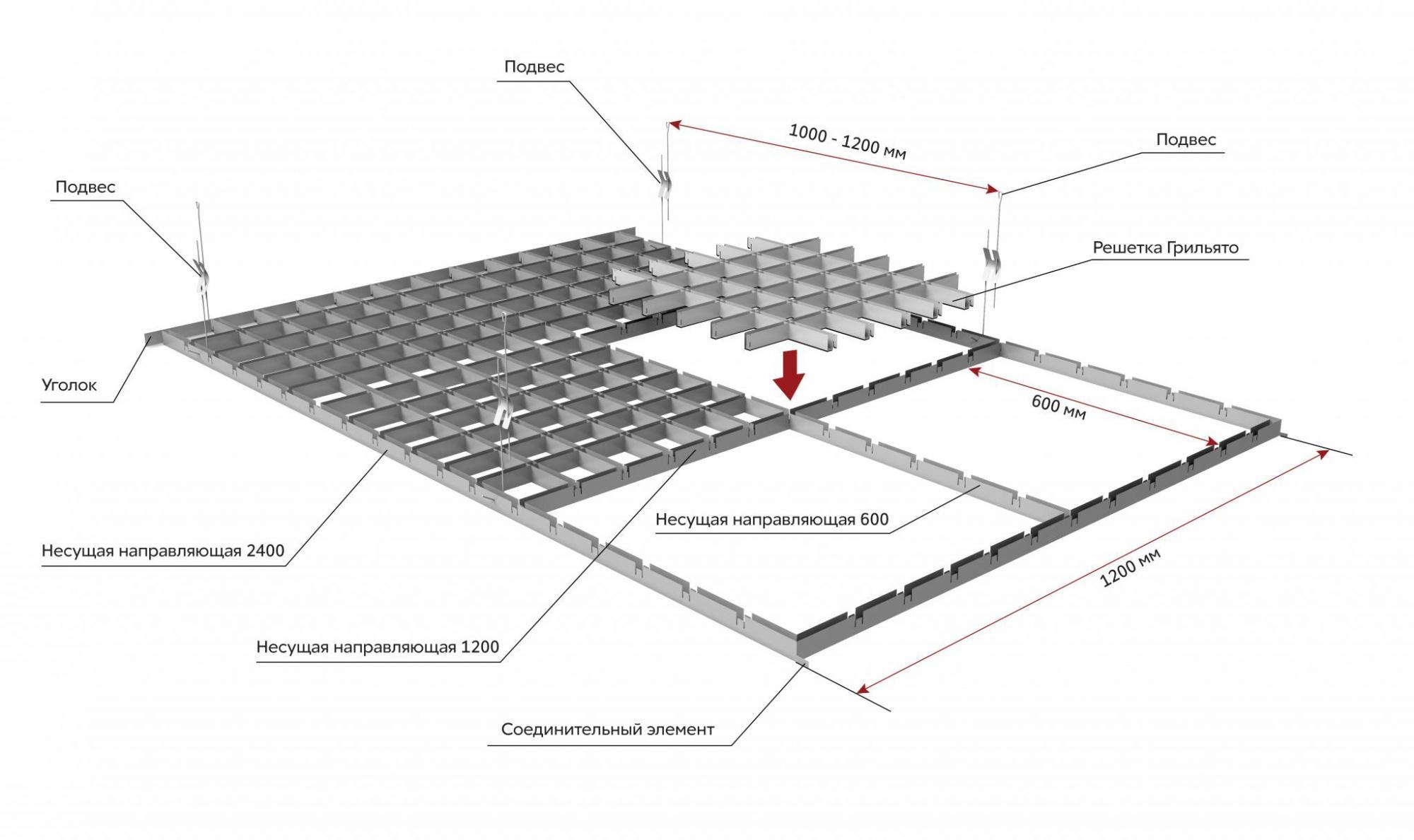 Подвес

1000 - 1200 мм

Подвес

Подвес

Решетка Грильято

Уголок

600 мм

Несущая направляющая 600

Несущая направляющая 2400

1200 мм

Несущая направляющая 1200

Соединительный элемент