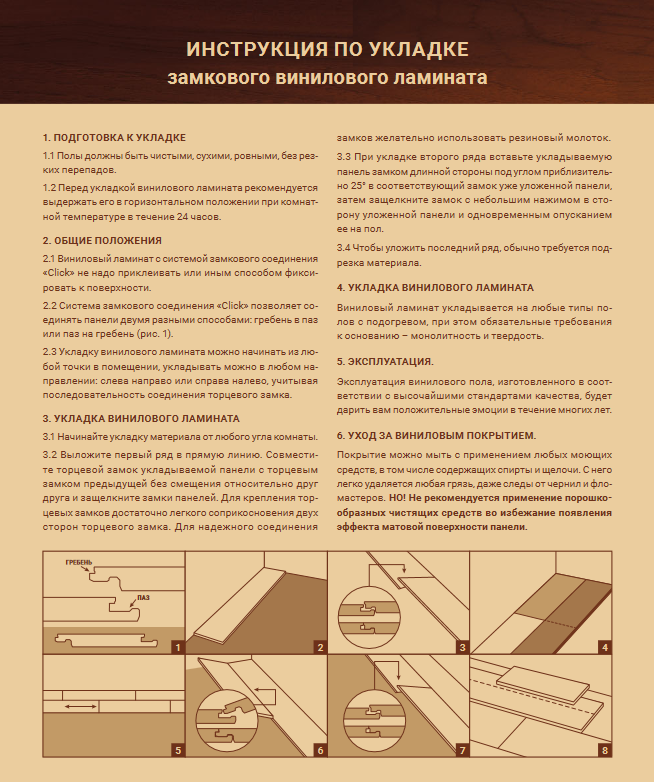 ИНСТРУКЦИЯ ПО УКЛАДКЕ
замкового винилового ламината

1. ПОДГОТОВКА К УКЛАДКЕ

1.1 Полы должны быть чистыми, сухими, ровными, без резких перепадов.

1.2 Перед укладкой винилового ламината рекомендуется выдержать его в горизонтальном положении при комнатной температуре в течение 24 часов.

2. ОБЩИЕ ПОЛОЖЕНИЯ

2.1 Виниловый ламинат с системой замкового соединения «Click» не надо приклеивать или иным способом фиксировать к поверхности.

2.2 Система замкового соединения «Click» позволяет соединять панели двумя разными способами: гребень в паз или паз на гребень (рис. 1).

2.3 Укладку винилового ламината можно начинать из любой точки в помещении, укладывать можно в любом направлении: слева направо или справа налево, учитывая последовательность соединения торцевого замка.

3. УКЛАДКА ВИНИЛОВОГО ЛАМИНАТА

3.1 Начинайте укладку материала от любого угла комнаты.

3.2 Выложите первый ряд в прямую линию. Совместите торцевой замок укладываемой панели с торцевым замком предыдущей без смещения относительно друг друга и защелкните замки панелей. Для крепления торцевых замков достаточно легкого соприкосновения двух сторон торцевого замка. Для надежного соединения замков желательно использовать резиновый молоток.

3.3 При укладке второго ряда вставьте укладываемую панель замком длинной стороны под углом приблизительно 25° в соответствующий замок уже уложенной панели, затем защелкните замок с небольшим нажимом в сторону уложенной панели и одновременным опусканием ее на пол.

3.4 Чтобы уложить последний ряд, обычно требуется подрезка материала.

4. УКЛАДКА ВИНИЛОВОГО ЛАМИНАТА

Виниловый ламинат укладывается на любые типы полов с подогревом, при этом обязательные требования к основанию – монолитность и твердость.

5. ЭКСПЛУАТАЦИЯ.

Эксплуатация винилового пола, изготовленного в соответствии с высочайшими стандартами качества, будет дарить вам положительные эмоции в течение многих лет.

6. УХОД ЗА ВИНИЛОВЫМ ПОКРЫТИЕМ.

Покрытие можно мыть с применением любых моющих средств, в том числе содержащих спирты и щелочи. С него легко удаляется любая грязь, даже следы от чернил и фломастеров. НО! Не рекомендуется применение порошкообразных чистящих средств во избежание появления эффекта матовой поверхности панели.

ГРЕБЕНЬ
ПАЗ
1
2
3
4
5
6
7
8