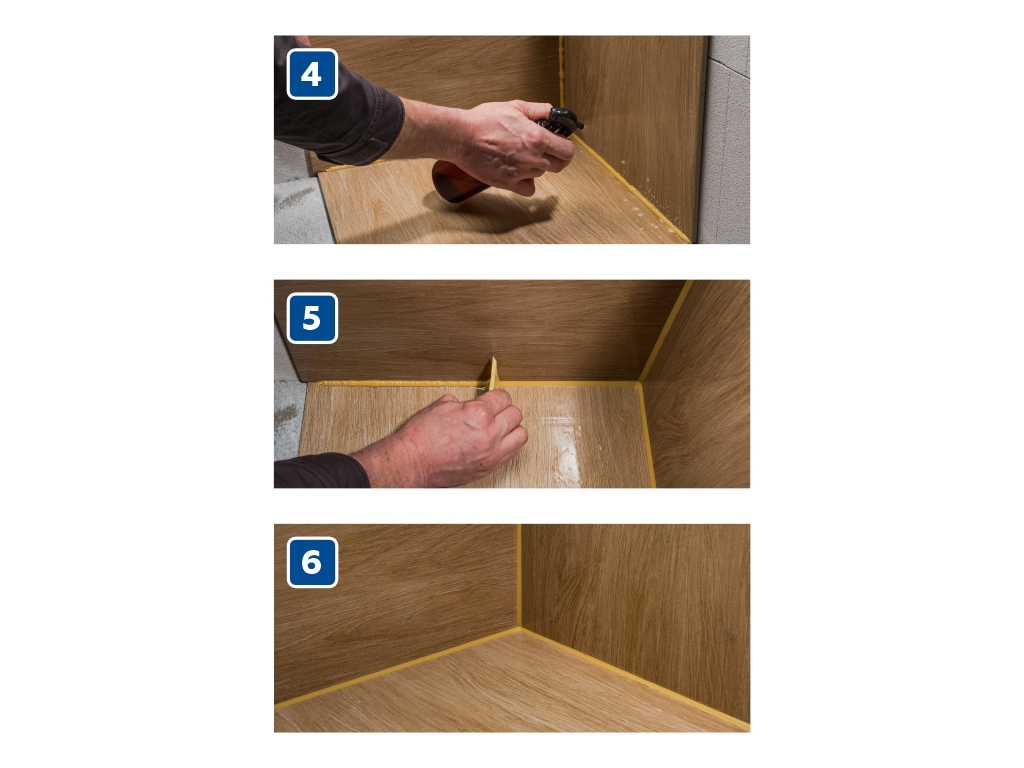 4

5

6