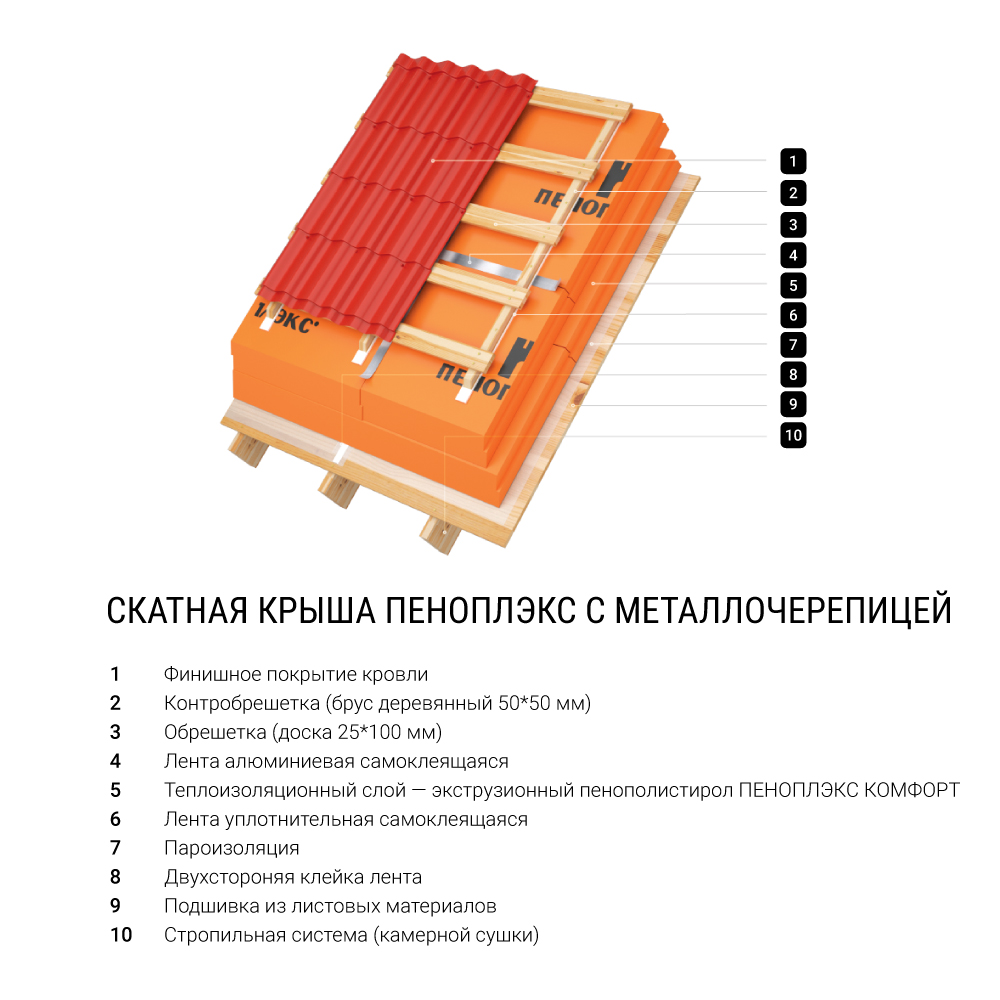 ПЕНОП
ЛЭКС
ПЕНОП

1
2
3
4
5
6
7
8
9
10

СКАТНАЯ КРЫША ПЕНОПЛЭКС С МЕТАЛЛОЧЕРЕПИЦЕЙ

1 Финишное покрытие кровли
2 Контробрешетка (брус деревянный 50*50 мм)
3 Обрешетка (доска 25*100 мм)
4 Лента алюминиевая самоклеящаяся
5 Теплоизоляционный слой — экструзионный пенополистирол ПЕНОПЛЭКС КОМФОРТ
6 Лента уплотнительная самоклеящаяся
7 Пароизоляция
8 Двухстороняя клейка лента
9 Подшивка из листовых материалов
10 Стропильная система (камерной сушки)