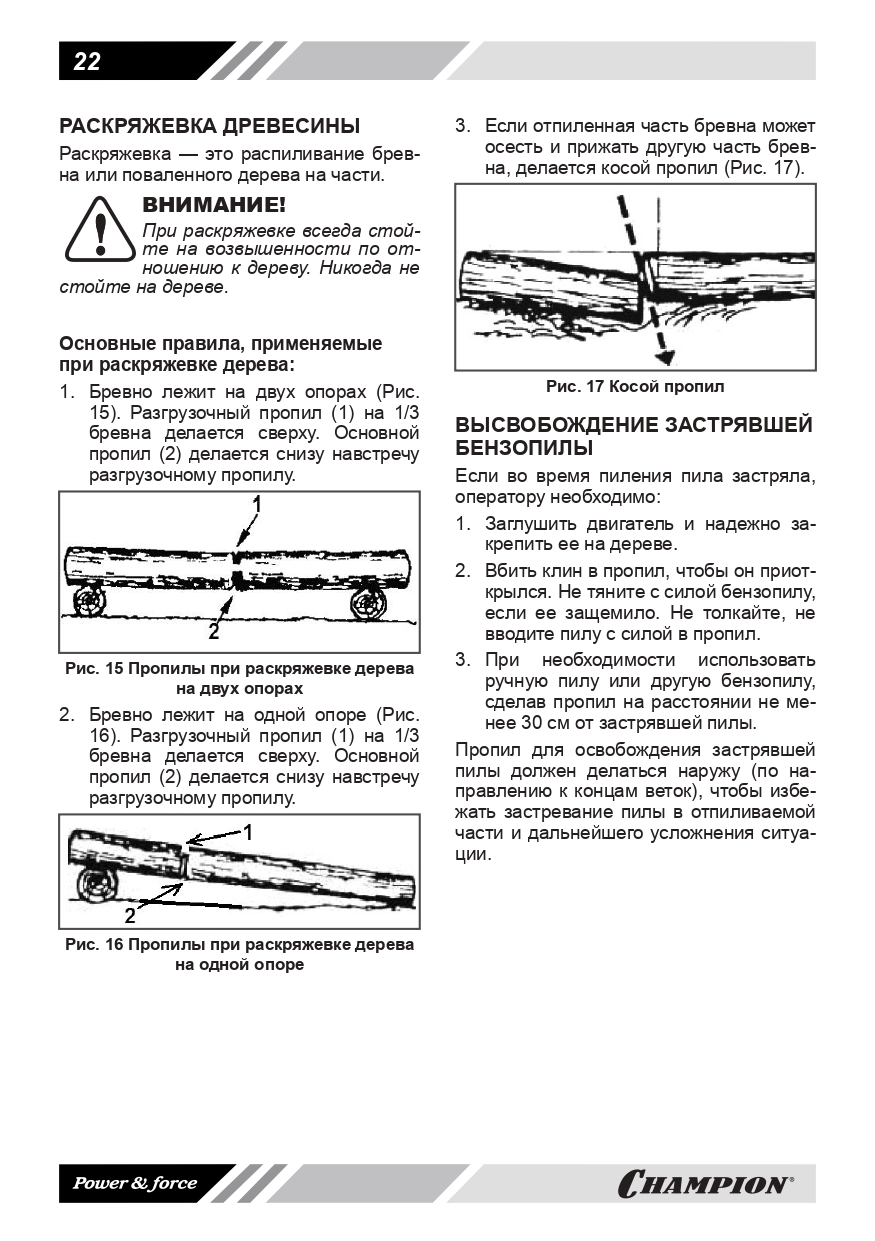 22

РАСКРЯЖЕВКА ДРЕВЕСИНЫ

Раскряжевка — это распиливание бревна или поваленного дерева на части.

ВНИМАНИЕ!

При раскряжевке всегда стойте на возвышенности по отношению к дереву. Никогда не стойте на дереве.

Основные правила, применяемые при раскряжевке дерева:

1. Бревно лежит на двух опорах (Рис. 15). Разгрузочный пропил (1) на 1/3 бревна делается сверху. Основной пропил (2) делается снизу навстречу разгрузочному пропилу.

1
2

Рис. 15 Пропилы при раскряжевке дерева на двух опорах

2. Бревно лежит на одной опоре (Рис. 16). Разгрузочный пропил (1) на 1/3 бревна делается сверху. Основной пропил (2) делается снизу навстречу разгрузочному пропилу.

1
2

Рис. 16 Пропилы при раскряжевке дерева на одной опоре

3. Если отпиленная часть бревна может осесть и прижать другую часть бревна, делается косой пропил (Рис. 17).

Рис. 17 Косой пропил

ВЫСВОБОЖДЕНИЕ ЗАСТРЯВШЕЙ БЕНЗОПИЛЫ

Если во время пиления пила застряла, оператору необходимо:

1. Заглушить двигатель и надежно закрепить ее на дереве.

2. Вбить клин в пропил, чтобы он приоткрылся. Не тяните с силой бензопилу, если ее защемило. Не толкайте, не вводите пилу с силой в пропил.

3. При необходимости использовать ручную пилу или другую бензопилу, сделав пропил на расстоянии не менее 30 см от застрявшей пилы.

Пропил для освобождения застрявшей пилы должен делаться наружу (по направлению к концам веток), чтобы избежать застревание пилы в отпиливаемой части и дальнейшего усложнения ситуации.

Power & force

CHAMPION®